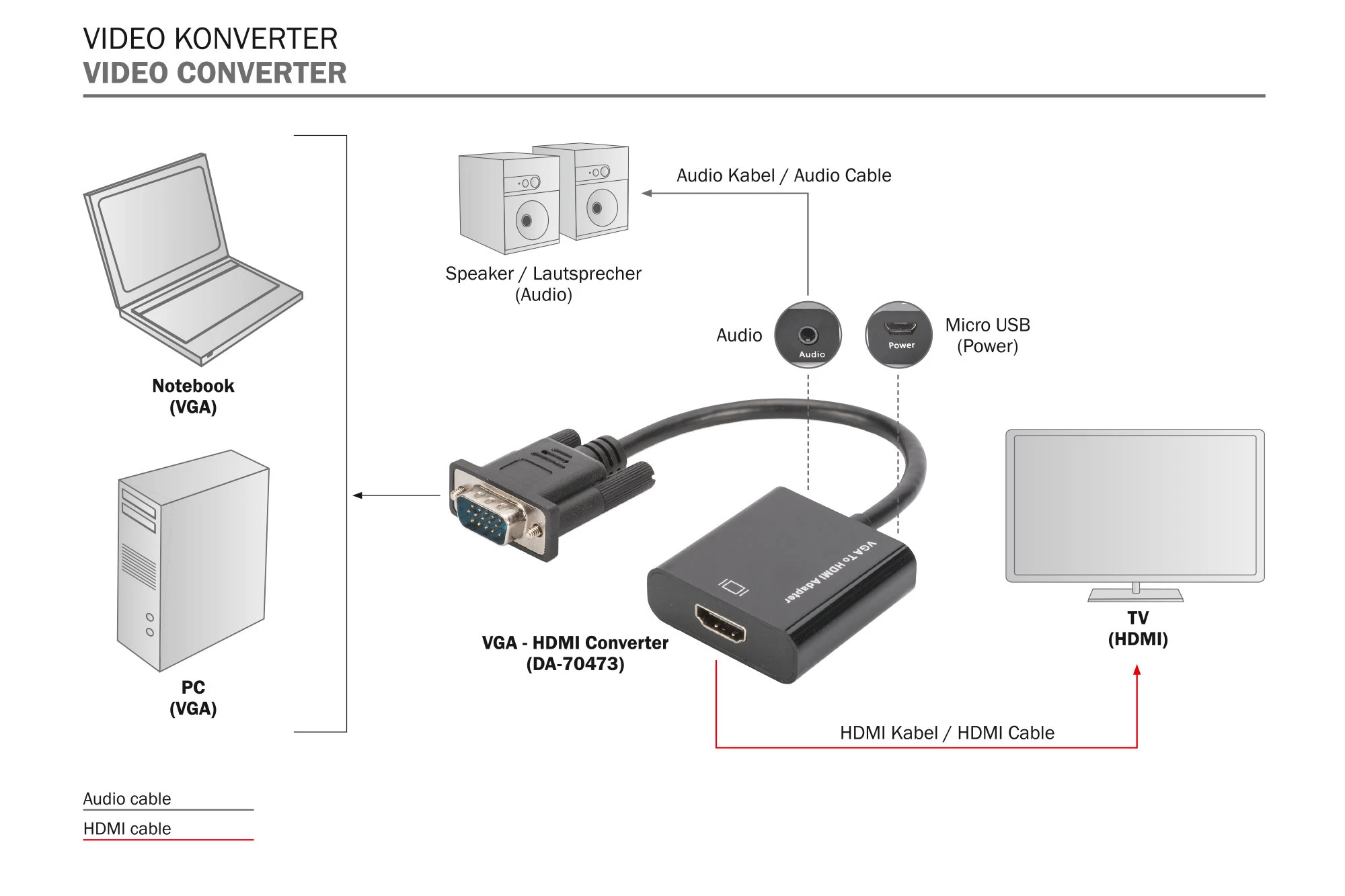 VIDEO KONVERTER
VIDEO CONVERTER

Notebook
(VGA)

PC
(VGA)

Speaker / Lautsprecher
(Audio)

Audio Kabel / Audio Cable

Audio

Audio

Power

Micro USB
(Power)

VGA To HDMI Adapter

VGA - HDMI Converter
(DA-70473)

TV
(HDMI)

HDMI Kabel / HDMI Cable

Audio cable

HDMI cable