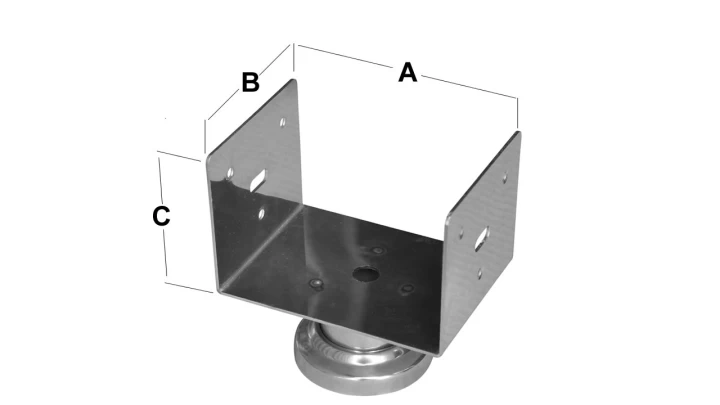 B
A
C